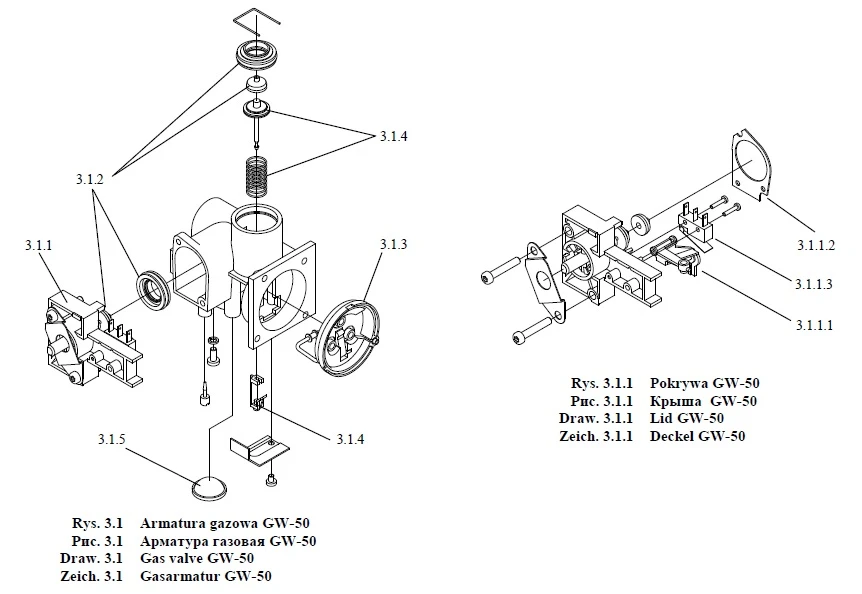 3.1.4

3.1.2

3.1.1

3.1.3

3.1.4

3.1.5

Rys. 3.1 Armatura gazowa GW-50
Рис. 3.1 Арматура газовая GW-50
Draw. 3.1 Gas valve GW-50
Zeich. 3.1 Gasarmatur GW-50

3.1.1.2

3.1.1.3

3.1.1.1

Rys. 3.1.1 Pokrywa GW-50
Рис. 3.1.1 Крыша GW-50
Draw. 3.1.1 Lid GW-50
Zeich. 3.1.1 Deckel GW-50